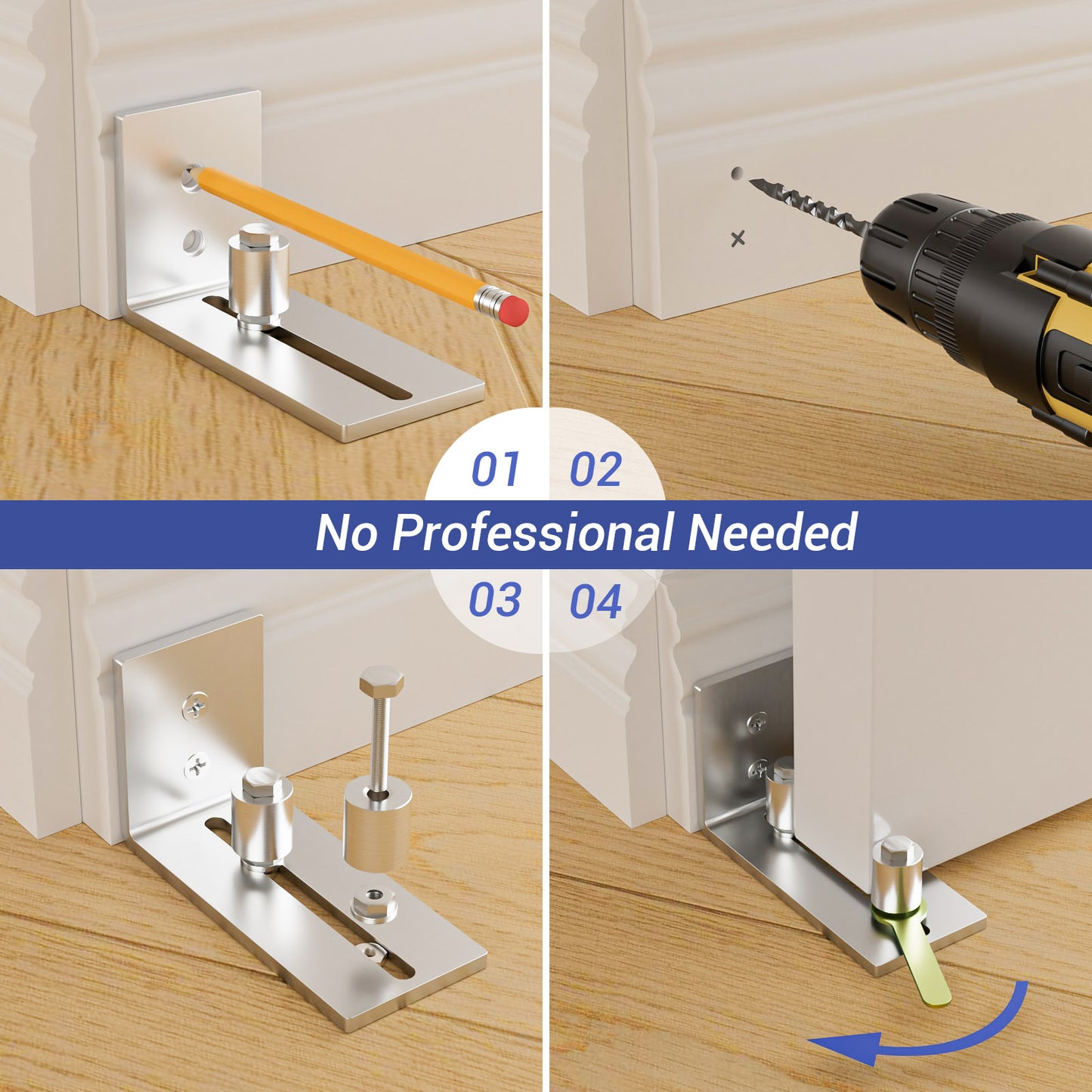 01 02

No Professional Needed

03 04