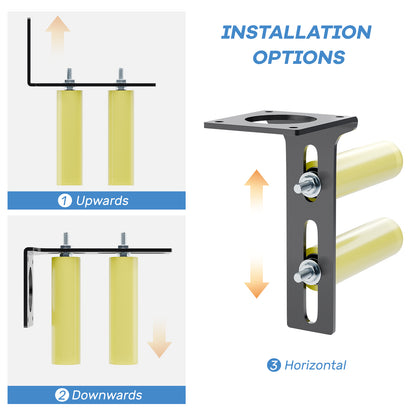 INSTALLATION OPTIONS

1 Upwards

2 Downwards

3 Horizontal