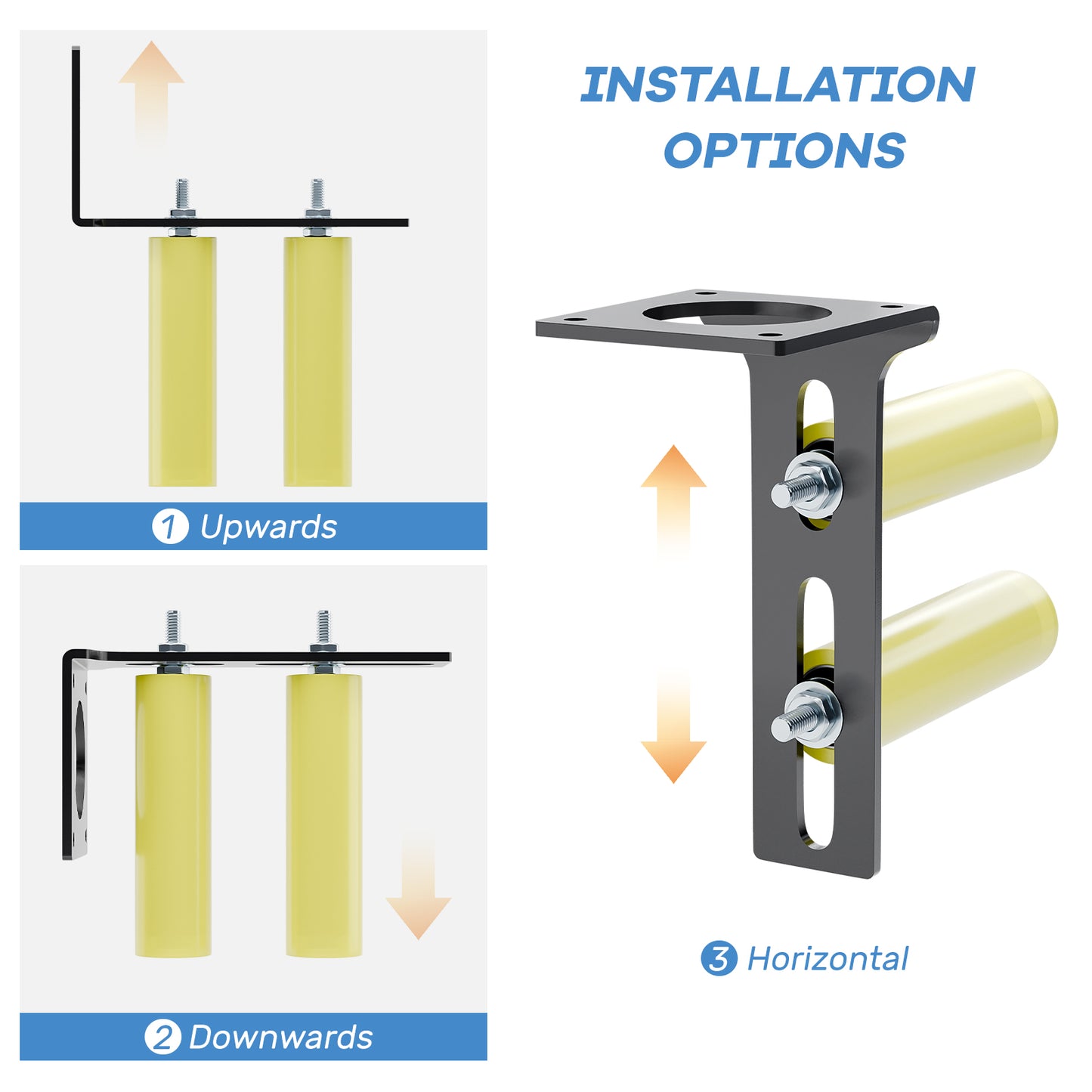 INSTALLATION OPTIONS

1 Upwards

2 Downwards

3 Horizontal