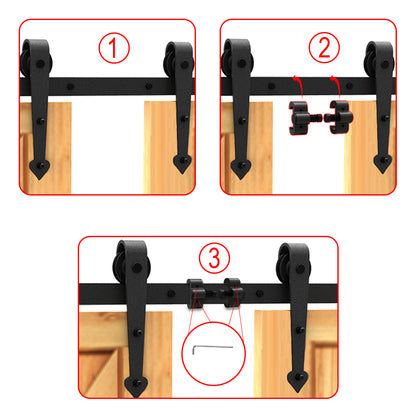 1

2

3