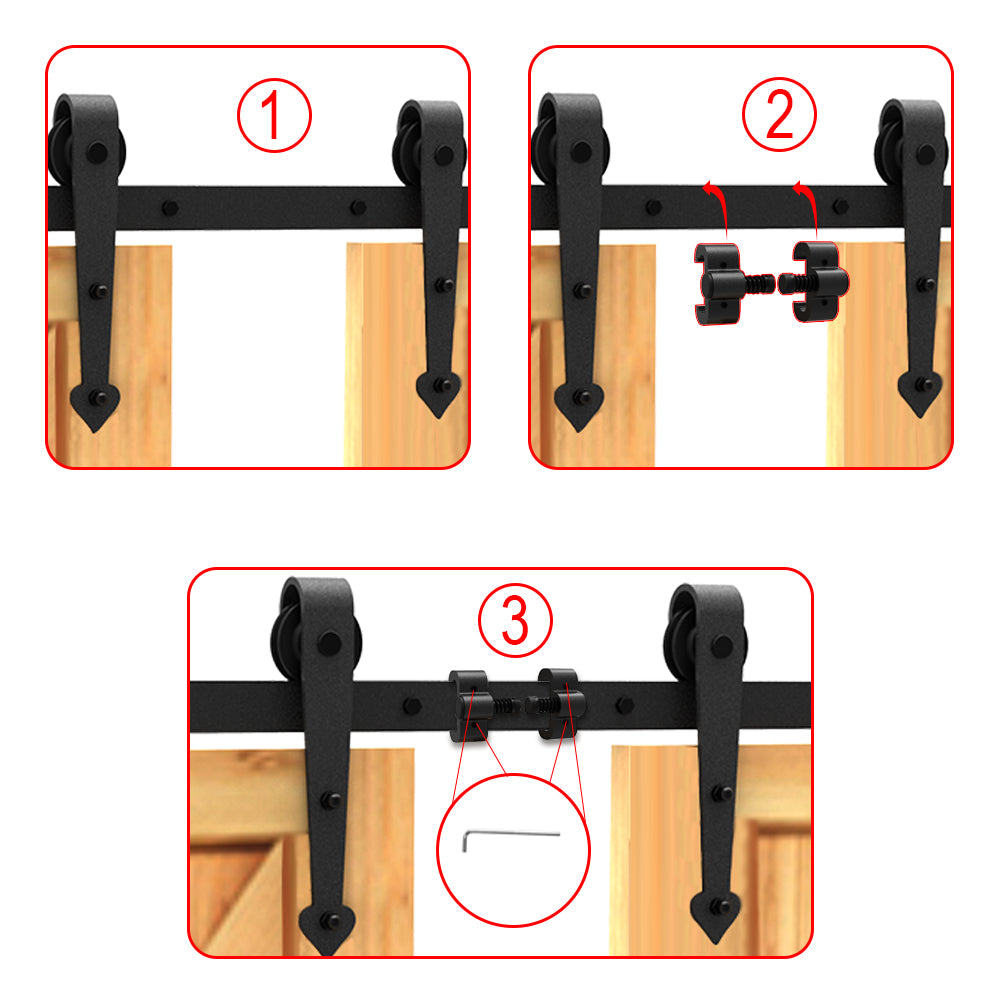 1

2

3