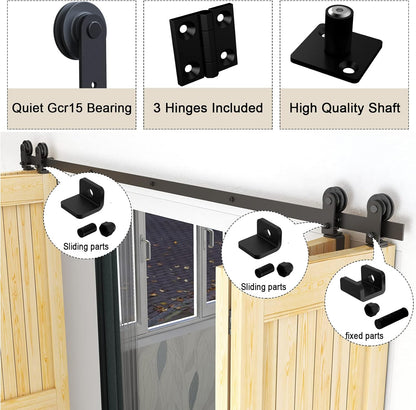 Quiet Gcr15 Bearing

3 Hinges Included

High Quality Shaft

Sliding parts

Sliding parts

fixed parts