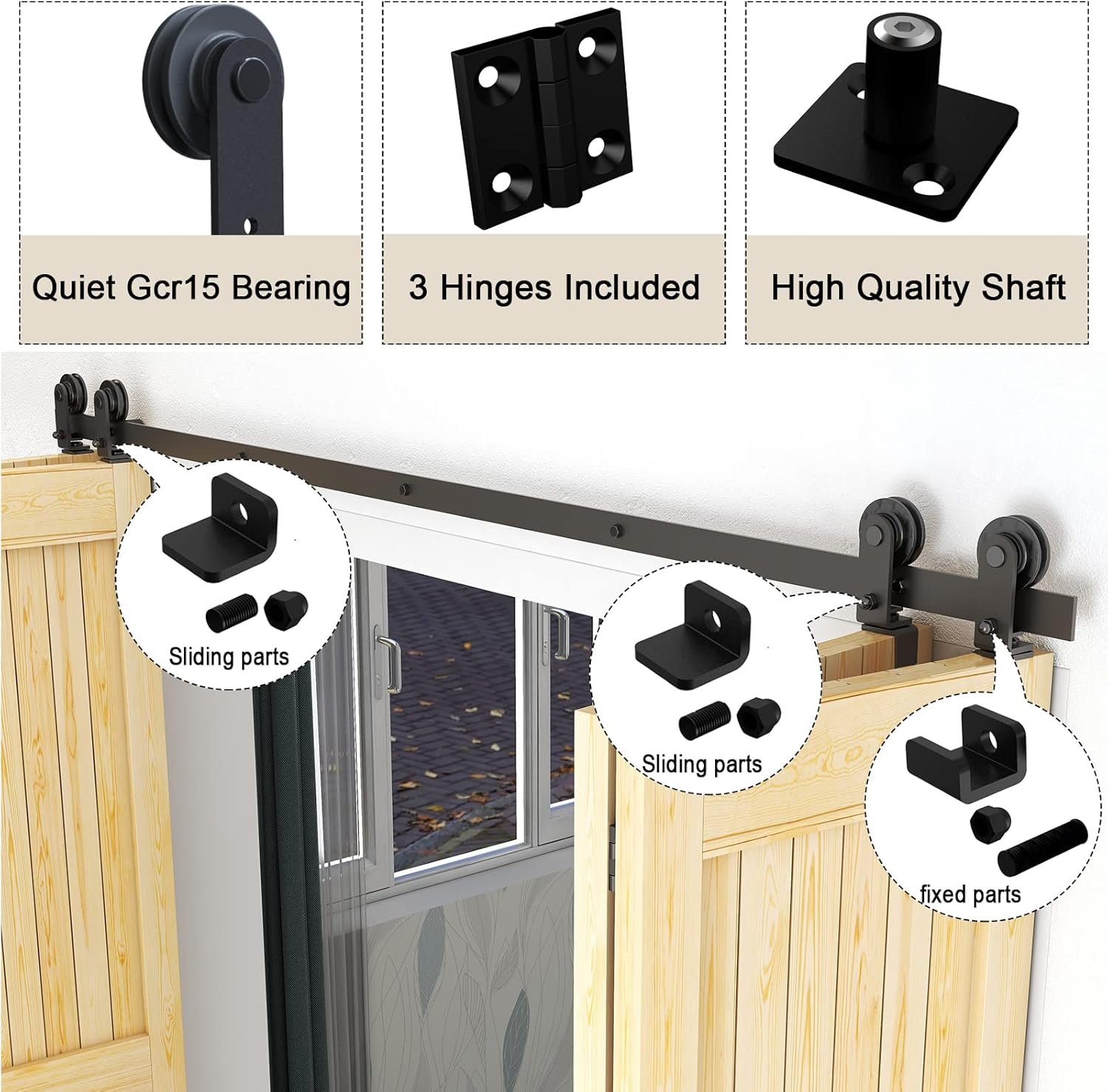 Quiet Gcr15 Bearing

3 Hinges Included

High Quality Shaft

Sliding parts

Sliding parts

fixed parts