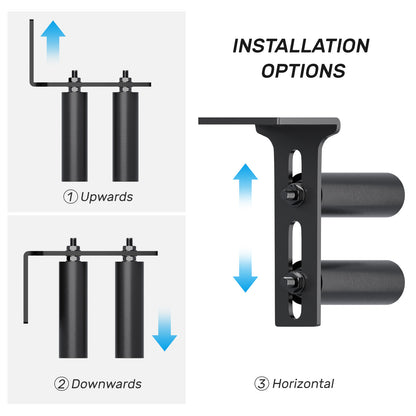 INSTALLATION OPTIONS

① Upwards

② Downwards

③ Horizontal