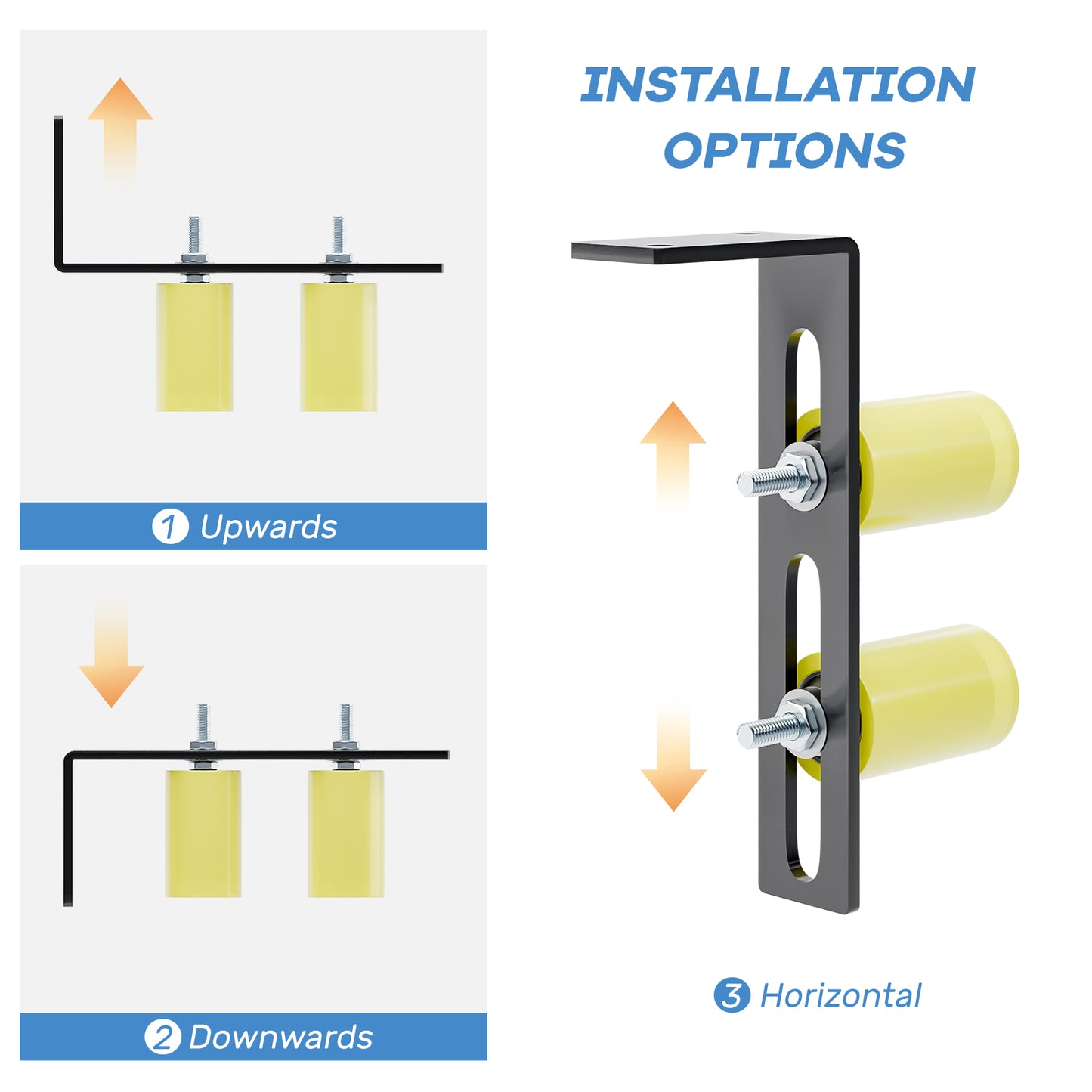 INSTALLATION OPTIONS

1 Upwards

2 Downwards

3 Horizontal